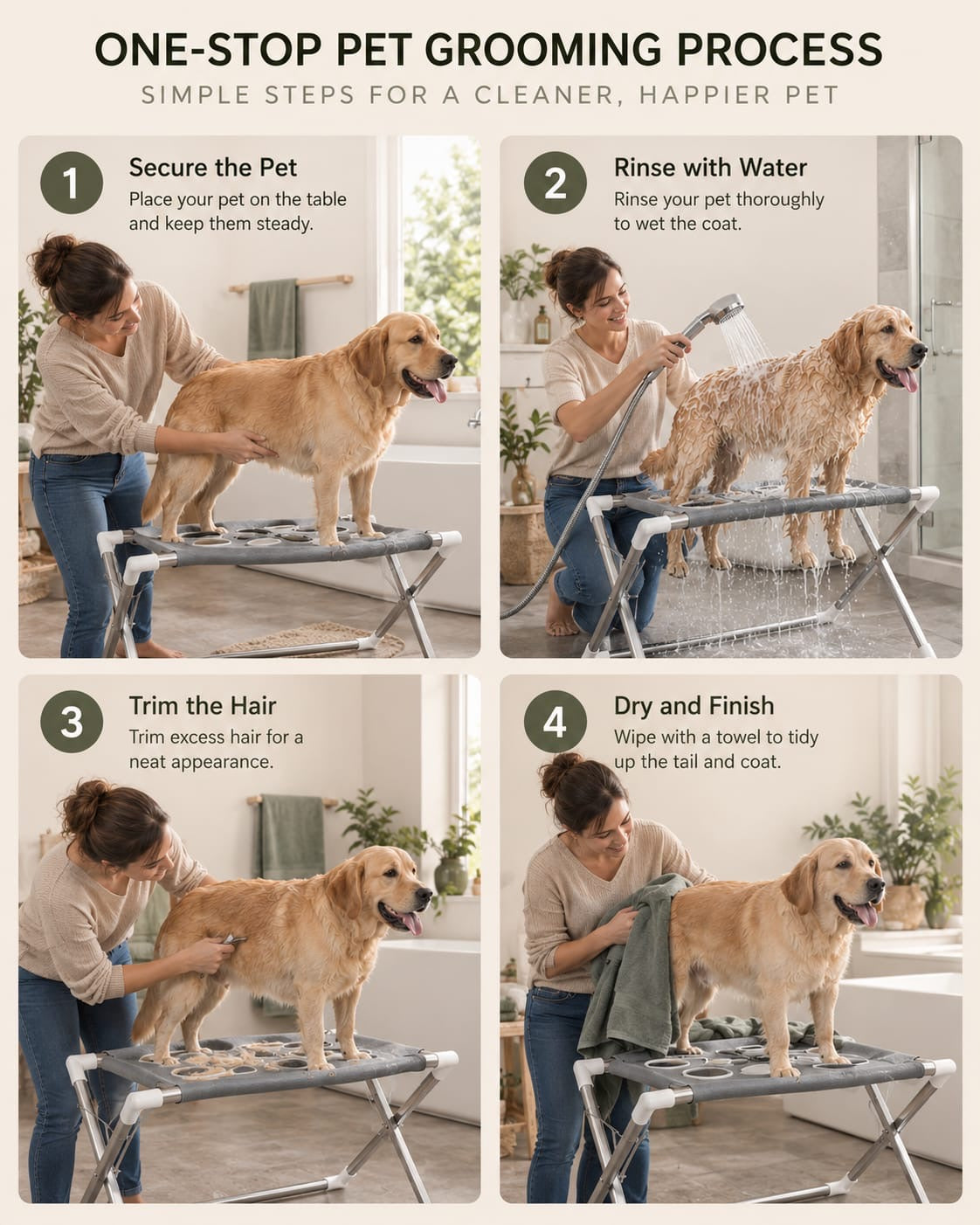 ONE-STOP PET GROOMING PROCESS

SIMPLE STEPS FOR A CLEANER, HAPPIER PET

1 Secure the Pet
Place your pet on the table and keep them steady.

2 Rinse with Water
Rinse your pet thoroughly to wet the coat.

3 Trim the Hair
Trim excess hair for a neat appearance.

4 Dry and Finish
Wipe with a towel to tidy up the tail and coat.