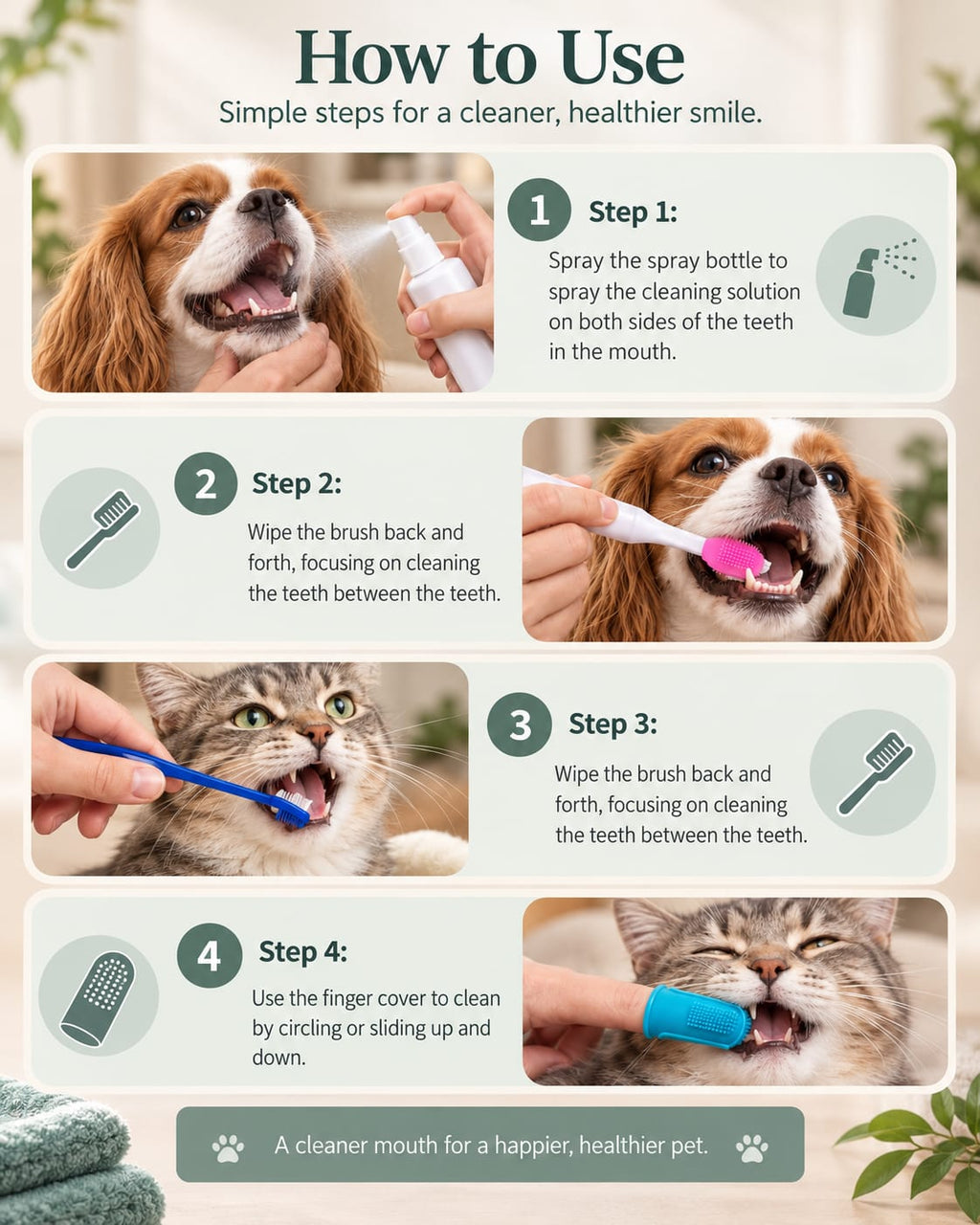 How to Use

Simple steps for a cleaner, healthier smile.

1 Step 1:

Spray the spray bottle to spray the cleaning solution on both sides of the teeth in the mouth.

2 Step 2:

Wipe the brush back and forth, focusing on cleaning the teeth between the teeth.

3 Step 3:

Wipe the brush back and forth, focusing on cleaning the teeth between the teeth.

4 Step 4:

Use the finger cover to clean by circling or sliding up and down.

A cleaner mouth for a happier, healthier pet.